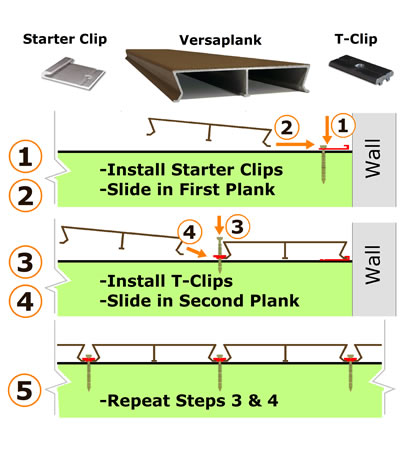 Starter Clip
Versaplank
T-Clip

2
1
Wall
1
2
-Install Starter Clips
-Slide in First Plank

4
3
Wall
3
4
-Install T-Clips
-Slide in Second Plank

5
-Repeat Steps 3 & 4